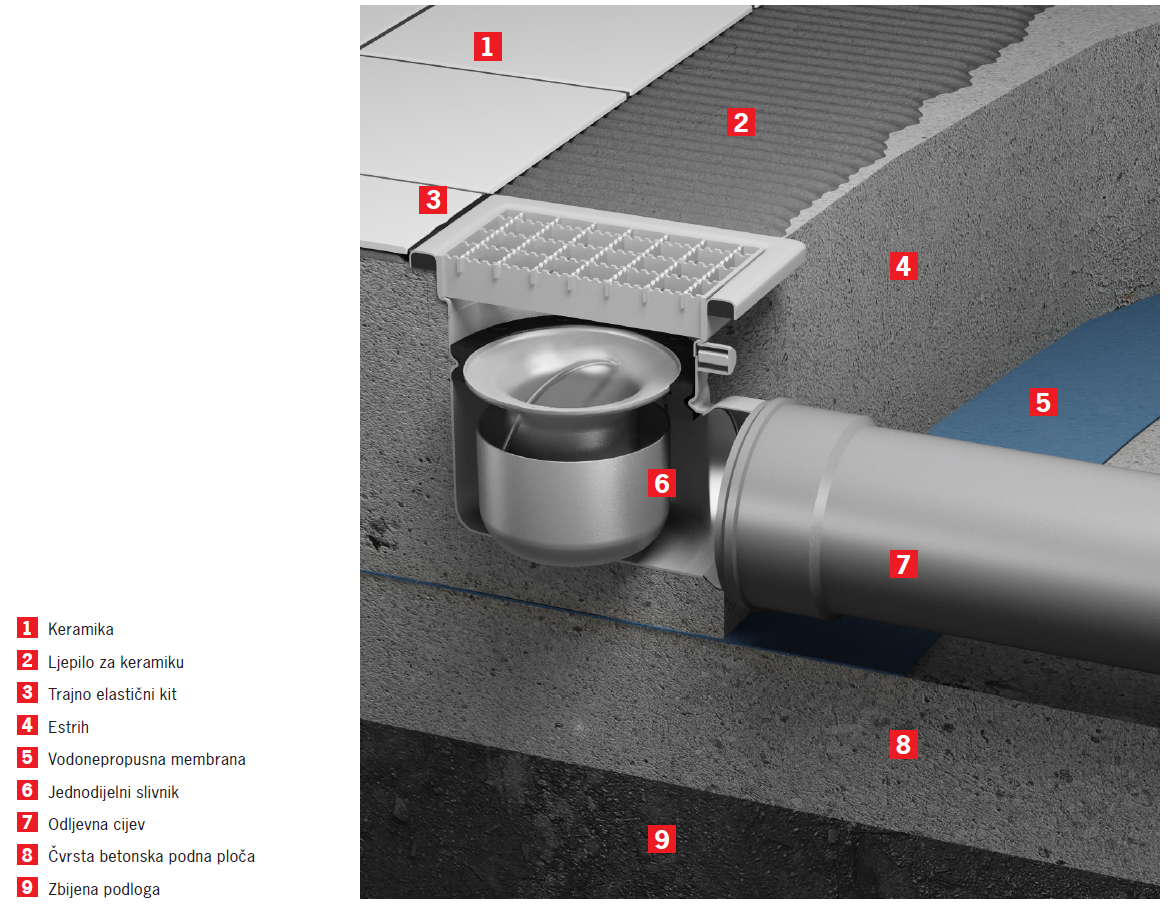 1
2
3
4
5
6
7
8
9

1 Keramika
2 Ljepilo za keramiku
3 Trajno elastični kit
4 Estrih
5 Vodonepropusna membrana
6 Jednodijelni slivnik
7 Odljevna cijev
8 Čvrsta betonska podna ploča
9 Zbijena podloga