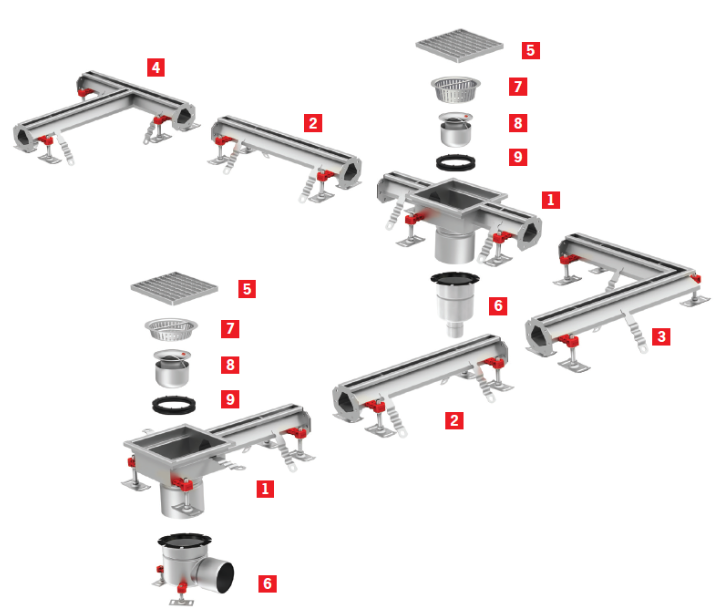 4

2

5

7

8

9

1

6

3

5

7

8

9

2

1

6